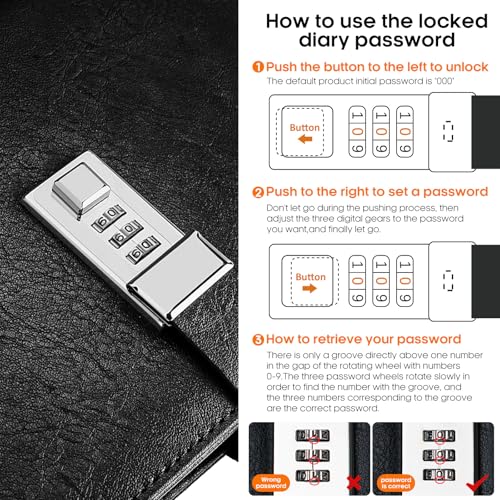 How to use the locked diary password

1 Push the button to the left to unlock
The default product initial password is "000"

Button

1 0 9
1 0 9
1 0 9

2 Push to the right to set a password
Don't let go during the pushing process, then adjust the three digital gears to the password you want,and finally let go.

Button

1 0 9
1 0 9
1 0 9

3 How to retrieve your password
There is only a groove directly above one number in the gap of the rotating wheel with numbers 0-9.The three password wheels rotate slowly in order to find the number with the groove, and the three numbers corresponding to the groove are the correct password.

Wrong password

password is correct