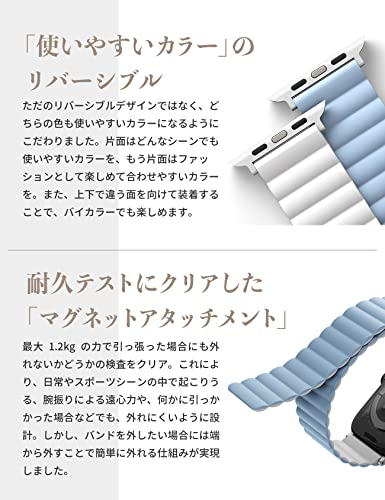 「使いやすいカラー」のリバーシブル

ただのリバーシブルデザインではなく、どちらの色も使いやすいカラーになるようにこだわりました。片面はどんなシーンでも使いやすいカラーを、もう片面はファッションとして楽しめて合わせやすいカラーを。また、上下で違う面を向けて装着することで、バイカラーでも楽しめます。

耐久テストにクリアした「マグネットアタッチメント」

最大 1.2kg の力で引っ張った場合にも外れないかどうかの検査をクリア。これにより、日常やスポーツシーンの中で起こりうる、腕振りによる遠心力や、何かに引っかかった場合などでも、外れにくいように設計。しかし、バンドを外したい場合には端から外すことで簡単に外れる仕組みが実現しました。