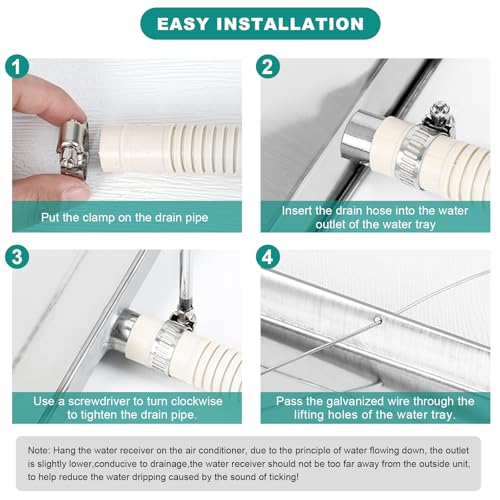 EASY INSTALLATION

1

Put the clamp on the drain pipe

2

Insert the drain hose into the water outlet of the water tray

3

Use a screwdriver to turn clockwise to tighten the drain pipe.

4

Pass the galvanized wire through the lifting holes of the water tray.

Note: Hang the water receiver on the air conditioner, due to the principle of water flowing down, the outlet is slightly lower,conducive to drainage,the water receiver should not be too far away from the outside unit, to help reduce the water dripping caused by the sound of ticking!