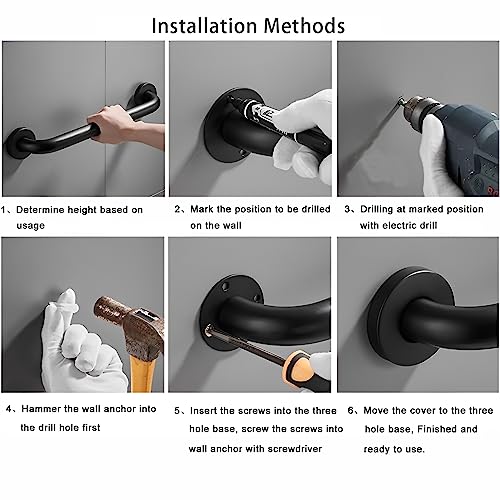 Installation Methods

1、Determine height based on usage

2、Mark the position to be drilled on the wall

3、Drilling at marked position with electric drill

4、Hammer the wall anchor into the drill hole first

5、Insert the screws into the three hole base, screw the screws into wall anchor with screwdriver

6、Move the cover to the three hole base, Finished and ready to use.