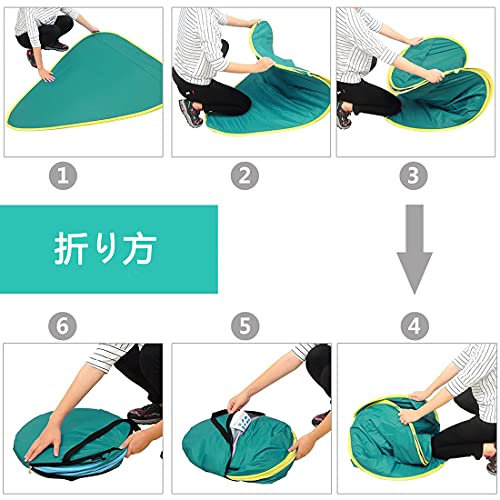 1

2

3

折り方

6

5

4