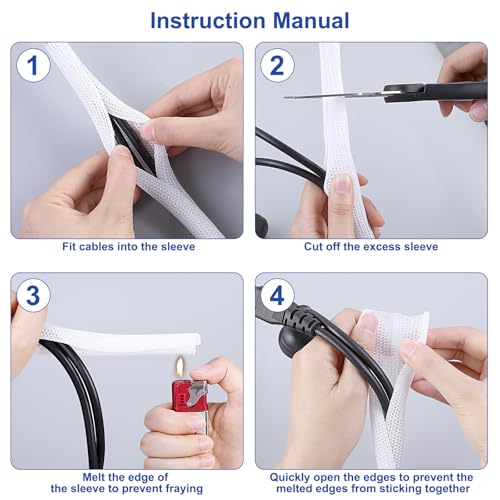 Instruction Manual

1

Fit cables into the sleeve

2

Cut off the excess sleeve

3

Melt the edge of the sleeve to prevent fraying

4

Quickly open the edges to prevent the melted edges from sticking together