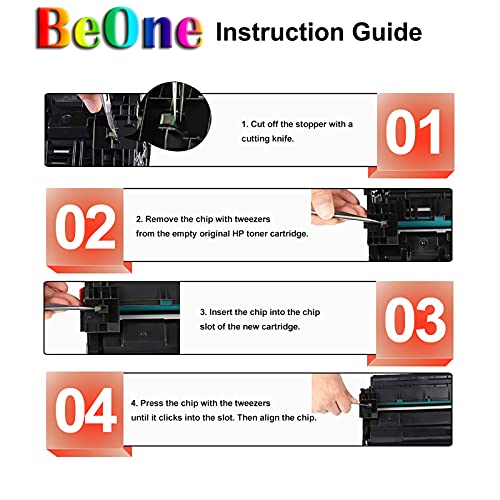 BeOne Instruction Guide

1. Cut off the stopper with a cutting knife.

01

02

2. Remove the chip with tweezers from the empty original HP toner cartridge.

3. Insert the chip into the chip slot of the new cartridge.

03

04

4. Press the chip with the tweezers until it clicks into the slot. Then align the chip.