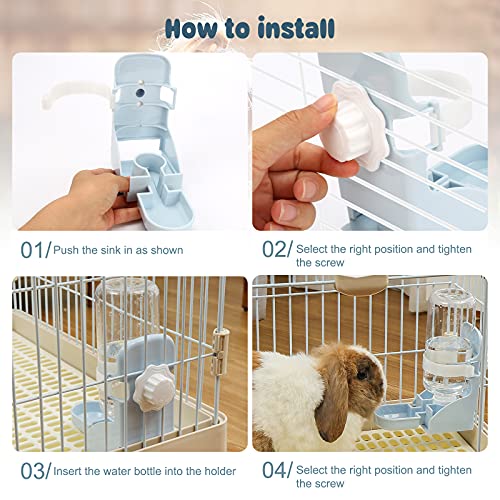 How to install

01/ Push the sink in as shown

02/ Select the right position and tighten the screw

03/ Insert the water bottle into the holder

04/ Select the right position and tighten the screw