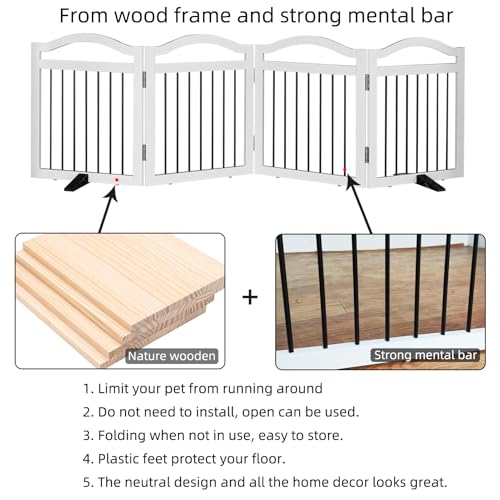 From wood frame and strong mental bar

Nature wooden

+

Strong mental bar

1. Limit your pet from running around
2. Do not need to install, open can be used.
3. Folding when not in use, easy to store.
4. Plastic feet protect your floor.
5. The neutral design and all the home decor looks great.