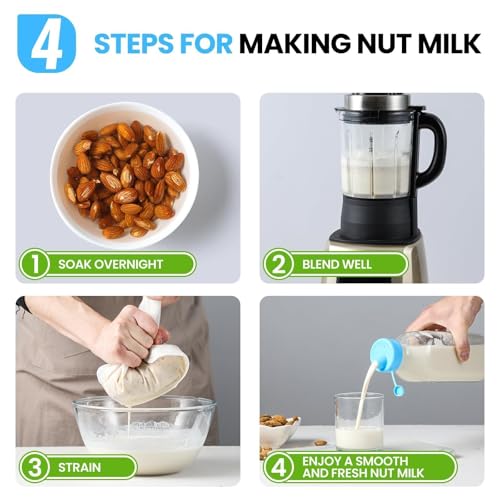 4 STEPS FOR MAKING NUT MILK

1 SOAK OVERNIGHT

2 BLEND WELL

3 STRAIN

4 ENJOY A SMOOTH AND FRESH NUT MILK