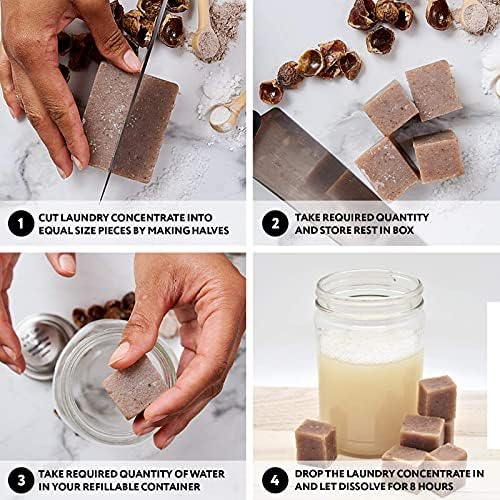 1 CUT LAUNDRY CONCENTRATE INTO EQUAL SIZE PIECES BY MAKING HALVES

2 TAKE REQUIRED QUANTITY AND STORE REST IN BOX

3 TAKE REQUIRED QUANTITY OF WATER IN YOUR REFILLABLE CONTAINER

4 DROP THE LAUNDRY CONCENTRATE IN AND LET DISSOLVE FOR 8 HOURS