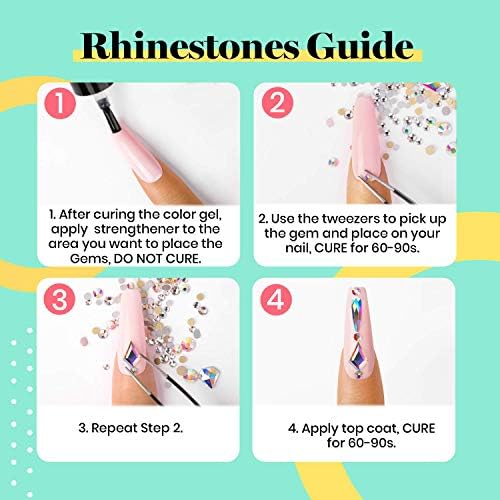 Rhinestones Guide

1

1. After curing the color gel, apply strengthener to the area you want to place the Gems, DO NOT CURE.

2

2. Use the tweezers to pick up the gem and place on your nail, CURE for 60-90s.

3

3. Repeat Step 2.

4

4. Apply top coat, CURE for 60-90s.