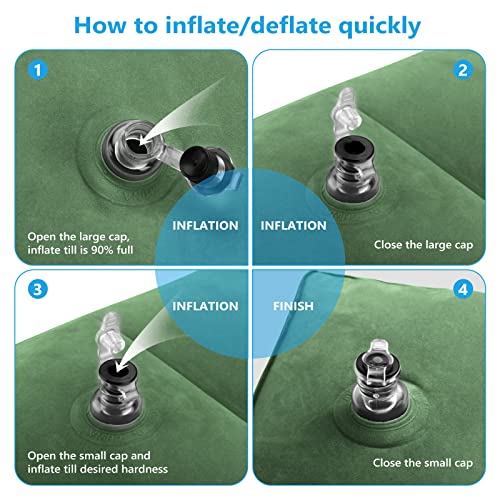 How to inflate/deflate quickly

1

INFLATION

Open the large cap, inflate till is 90% full

2

INFLATION

Close the large cap

3

INFLATION

Open the small cap and inflate till desired hardness

4

FINISH

Close the small cap