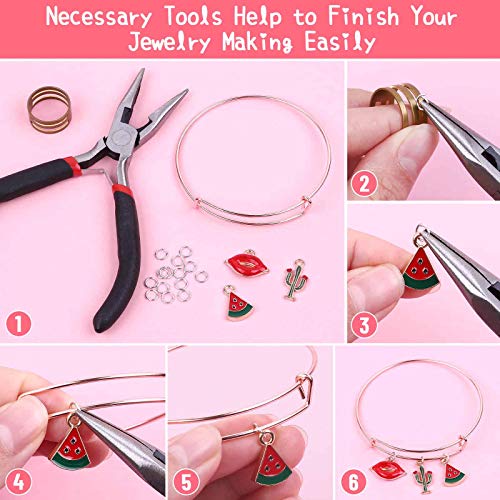 Necessary Tools Help to Finish Your Jewelry Making Easily

1

2

3

4

5

6