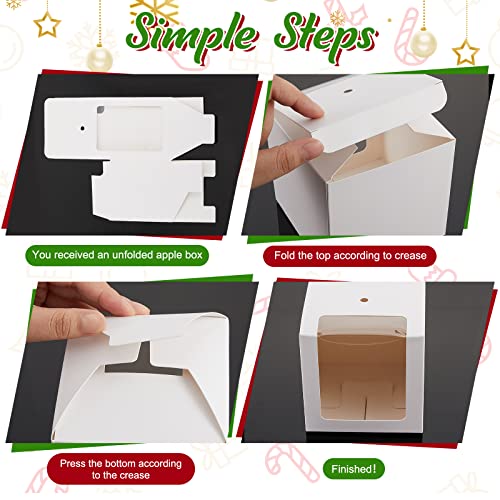 Simple Steps

You received an unfolded apple box

Fold the top according to crease

Press the bottom according to the crease

Finished!