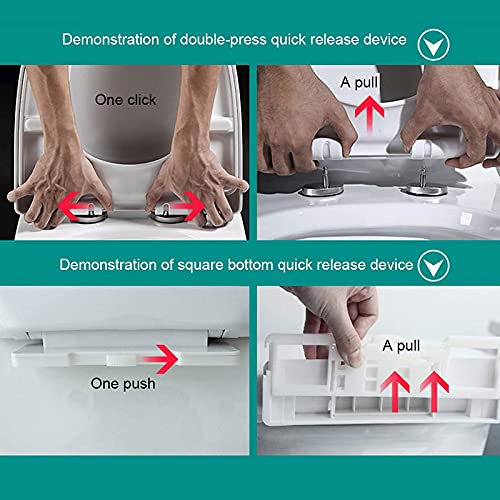 Demonstration of double-press quick release device

One click

A pull

Demonstration of square bottom quick release device

One push

A pull