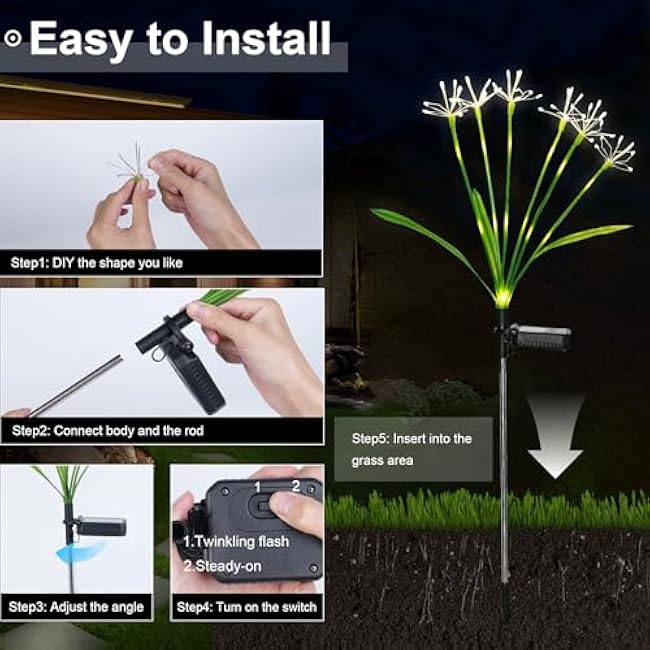 Easy to Install

Step1: DIY the shape you like

Step2: Connect body and the rod

Step3: Adjust the angle

1 2

1.Twinkling flash
2.Steady-on

Step4: Turn on the switch

Step5: Insert into the grass area