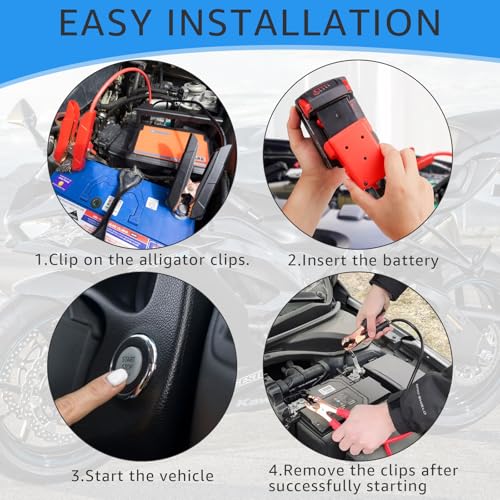 EASY INSTALLATION

1.Clip on the alligator clips.

2.Insert the battery

START STOP

3.Start the vehicle

4.Remove the clips after successfully starting