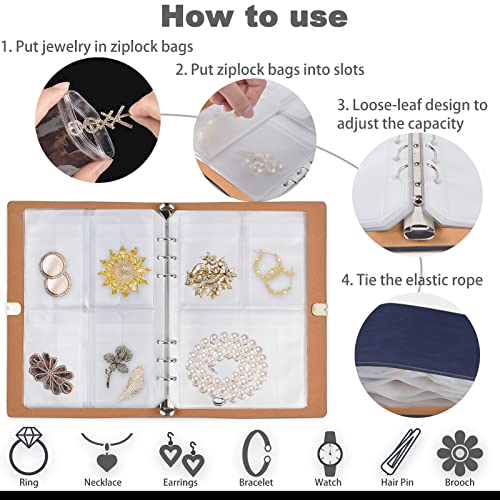 How to use

1. Put jewelry in ziplock bags

2. Put ziplock bags into slots

3. Loose-leaf design to adjust the capacity

4. Tie the elastic rope

Ring
Necklace
Earrings
Bracelet
Watch
Hair Pin
Brooch