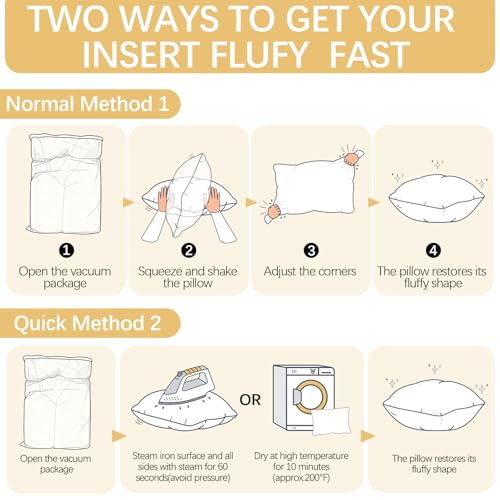 TWO WAYS TO GET YOUR INSERT FLUFY FAST

Normal Method 1

❶
Open the vacuum package

❷
Squeeze and shake the pillow

❸
Adjust the corners

❹
The pillow restores its fluffy shape

Quick Method 2

Open the vacuum package

Steam iron surface and all sides with steam for 60 seconds(avoid pressure)

OR

Dry at high temperature for 10 minutes (approx.200°F)

The pillow restores its fluffy shape