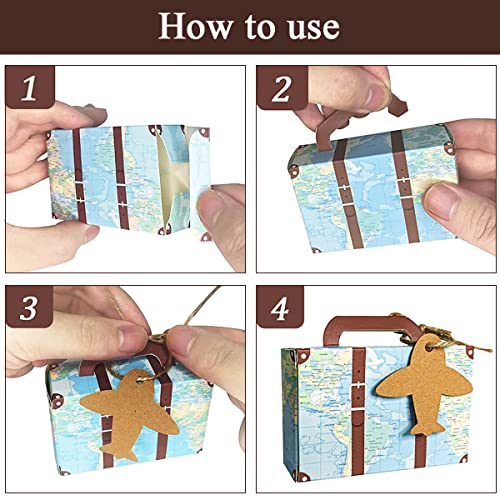 How to use

1

2

3

4