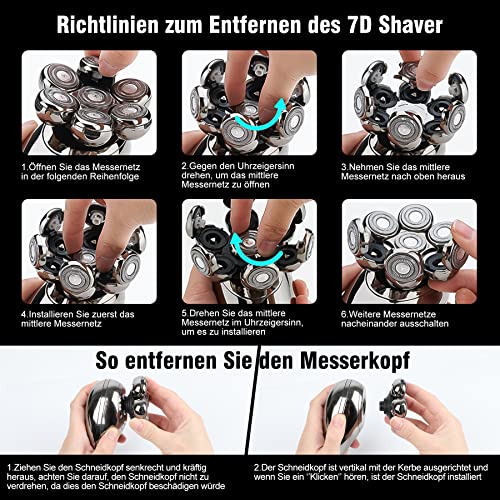 Richtlinien zum Entfernen des 7D Shaver

1.Öffnen Sie das Messernetz in der folgenden Reihenfolge

2.Gegen den Uhrzeigersinn drehen, um das mittlere Messernetz zu öffnen

3.Nehmen Sie das mittlere Messernetz nach oben heraus

4.Installieren Sie zuerst das mittlere Messernetz

5.Drehen Sie das mittlere Messernetz im Uhrzeigersinn, um es zu installieren

6.Weitere Messernetze nacheinander ausschalten

So entfernen Sie den Messerkopf

1.Ziehen Sie den Schneidkopf senkrecht und kräftig heraus, achten Sie darauf, den Schneidkopf nicht zu verdrehen, da dies den Schneidkopf beschädigen würde

2.Der Schneidkopf ist vertikal mit der Kerbe ausgerichtet und wenn Sie ein "Klicken" hören, ist der Schneidkopf installiert