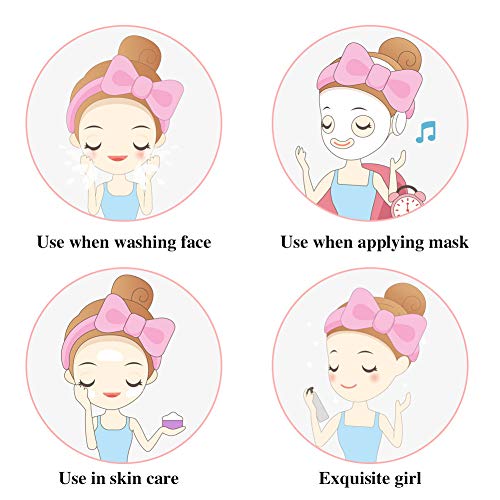 Use when washing face

Use when applying mask

Use in skin care

Exquisite girl