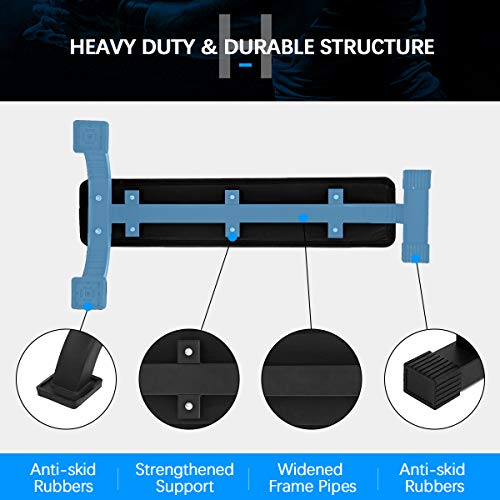 HEAVY DUTY & DURABLE STRUCTURE

Anti-skid Rubbers

Strengthened Support

Widened Frame Pipes

Anti-skid Rubbers