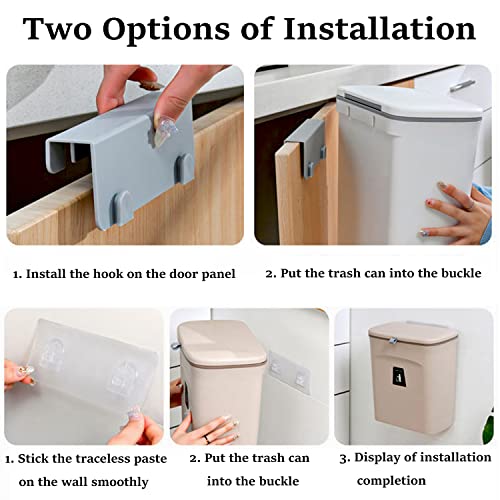 Two Options of Installation

1. Install the hook on the door panel

2. Put the trash can into the buckle

1. Stick the traceless paste on the wall smoothly

2. Put the trash can into the buckle

3. Display of installation completion