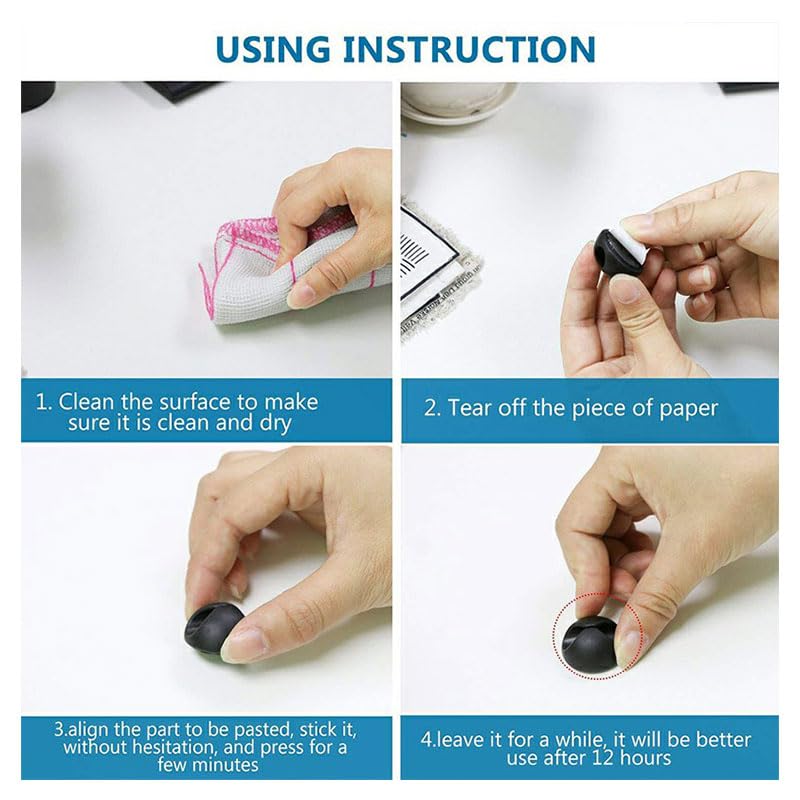 USING INSTRUCTION

1. Clean the surface to make sure it is clean and dry

2. Tear off the piece of paper

3.align the part to be pasted, stick it, without hesitation, and press for a few minutes

4.leave it for a while, it will be better use after 12 hours