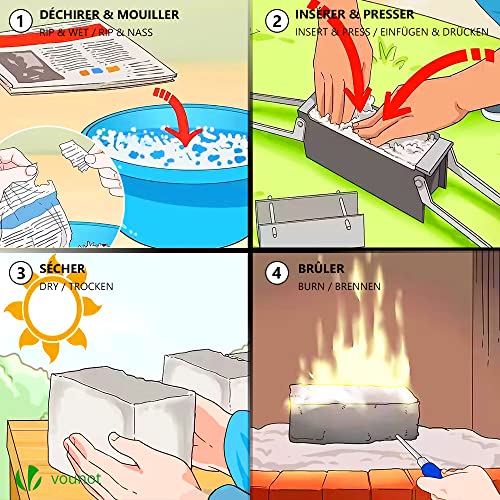 1 DÉCHIRER & MOUILLER
RIP & WET / RIP & NASS

2 INSÉRER & PRESSER
INSERT & PRESS / EINFÜGEN & DRÜCKEN

3 SÉCHER
DRY / TROCKEN

4 BRÛLER
BURN / BRENNEN

vounot