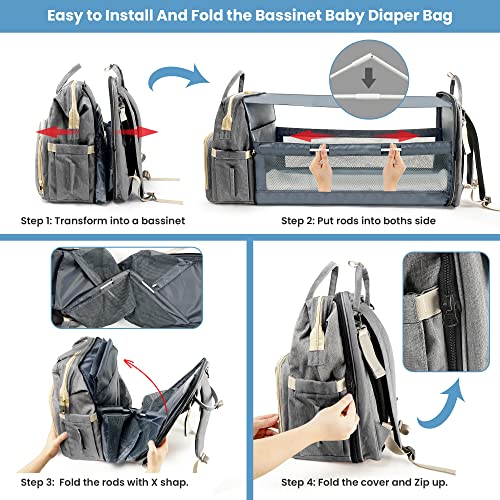 Easy to Install And Fold the Bassinet Baby Diaper Bag

Step 1: Transform into a bassinet

Step 2: Put rods into boths side

Step 3: Fold the rods with X shap.

Step 4: Fold the cover and Zip up.