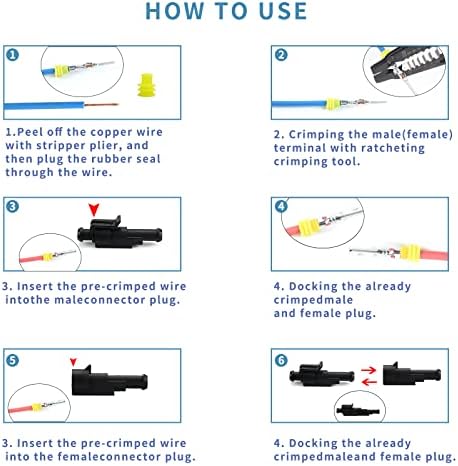 HOW TO USE

1

1.Peel off the copper wire with stripper plier, and then plug the rubber seal through the wire.

2

2. Crimping the male(female) terminal with ratcheting crimping tool.

3

3. Insert the pre-crimped wire intothe maleconnector plug.

4

4. Docking the already crimpedmale and female plug.

5

3. Insert the pre-crimped wire into the femaleconnector plug.

6

4. Docking the already crimpedmaleand female plug.