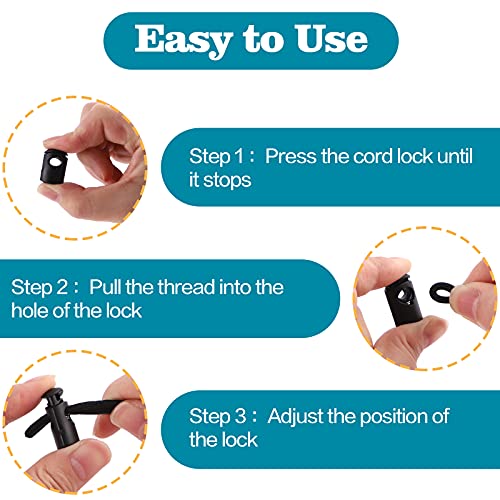 Easy to Use

Step 1： Press the cord lock until it stops

Step 2： Pull the thread into the hole of the lock

Step 3： Adjust the position of the lock