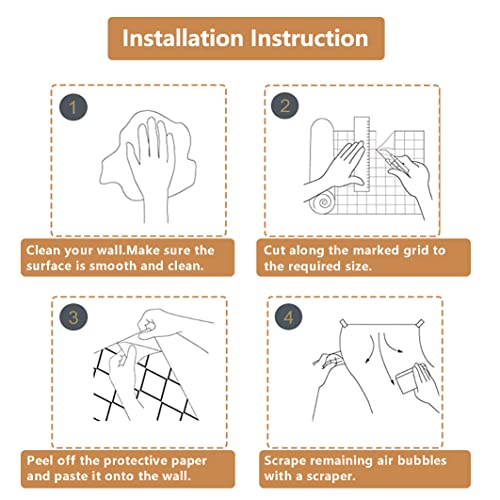 Installation Instruction

1

Clean your wall.Make sure the surface is smooth and clean.

2

Cut along the marked grid to the required size.

3

Peel off the protective paper and paste it onto the wall.

4

Scrape remaining air bubbles with a scraper.