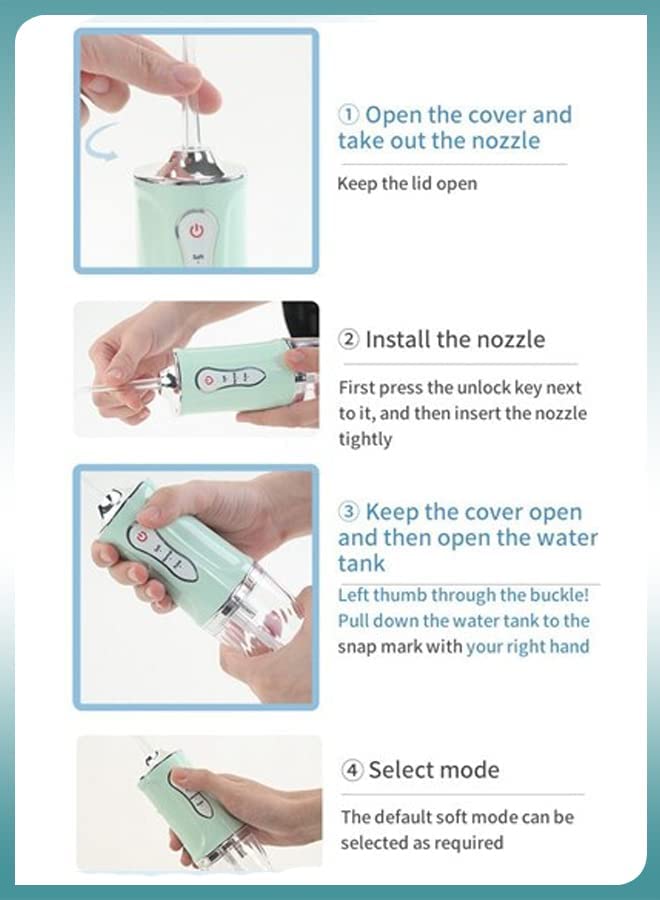 ① Open the cover and take out the nozzle

Keep the lid open

② Install the nozzle

First press the unlock key next to it, and then insert the nozzle tightly

③ Keep the cover open and then open the water tank

Left thumb through the buckle! Pull down the water tank to the snap mark with your right hand

④ Select mode

The default soft mode can be selected as required