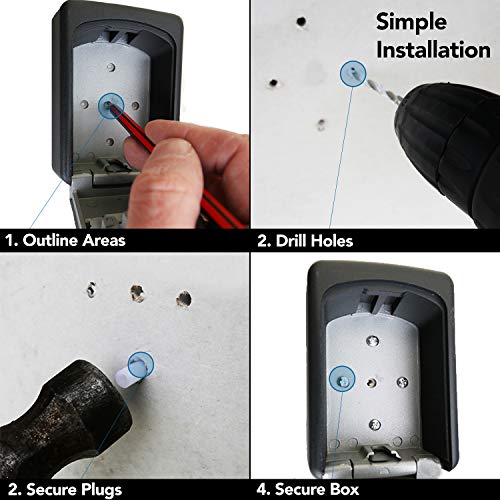 Simple Installation

1. Outline Areas

2. Drill Holes

2. Secure Plugs

4. Secure Box