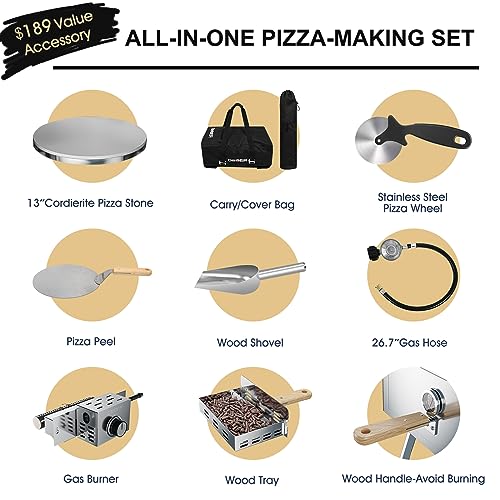 $189 Value Accessory

ALL-IN-ONE PIZZA-MAKING SET

13"Cordierite Pizza Stone

Carry/Cover Bag

Stainless Steel Pizza Wheel

Pizza Peel

Wood Shovel

26.7"Gas Hose

Gas Burner

Wood Tray

Wood Handle-Avoid Burning