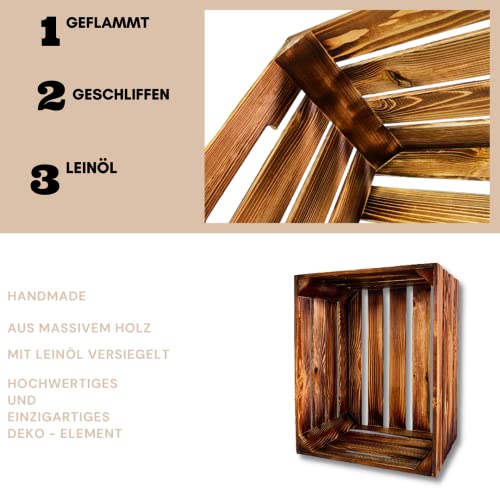 1 GEFLAMMT

2 GESCHLIFFEN

3 LEINÖL

HANDMADE

AUS MASSIVEM HOLZ

MIT LEINÖL VERSIEGELT

HOCHWERTIGES
UND
EINZIGARTIGES
DEKO - ELEMENT