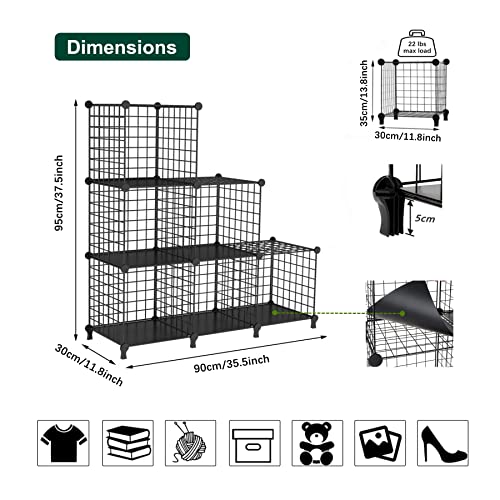 Dimensions

95cm/37.5inch

30cm/11.8inch

90cm/35.5inch

22 lbs max load

35cm/13.8inch

30cm/11.8inch

5cm