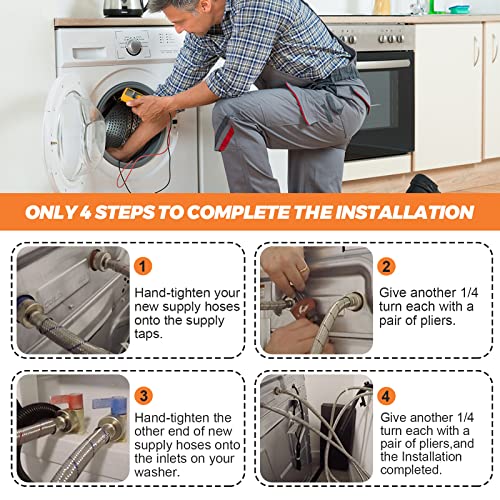 ONLY 4 STEPS TO COMPLETE THE INSTALLATION

1
Hand-tighten your new supply hoses onto the supply taps.

2
Give another 1/4 turn each with a pair of pliers.

3
Hand-tighten the other end of new supply hoses onto the inlets on your washer.

4
Give another 1/4 turn each with a pair of pliers,and the Installation completed.