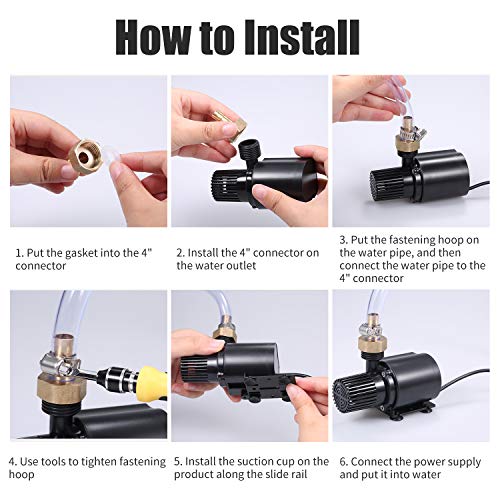 How to Install

1. Put the gasket into the 4" connector

2. Install the 4" connector on the water outlet

3. Put the fastening hoop on the water pipe, and then connect the water pipe to the 4" connector

4. Use tools to tighten fastening hoop

5. Install the suction cup on the product along the slide rail

6. Connect the power supply and put it into water