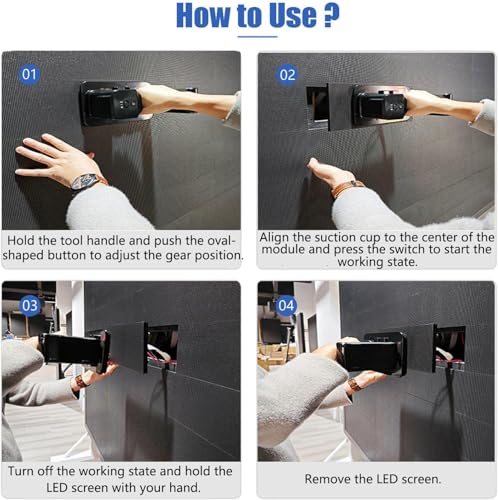 How to Use ?

01

Hold the tool handle and push the oval-shaped button to adjust the gear position.

02

Align the suction cup to the center of the module and press the switch to start the working state.

03

Turn off the working state and hold the LED screen with your hand.

04

Remove the LED screen.