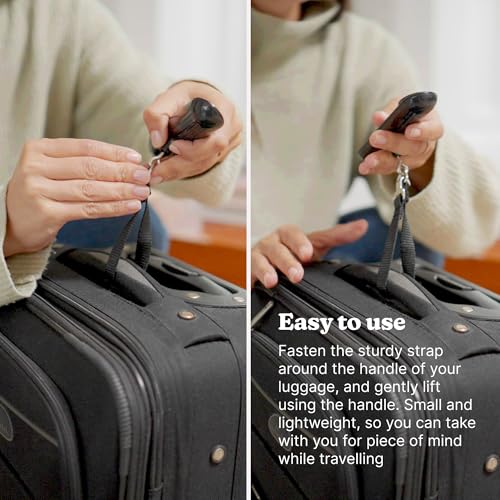 Easy to use

Fasten the sturdy strap around the handle of your luggage, and gently lift using the handle. Small and lightweight, so you can take with you for piece of mind while travelling