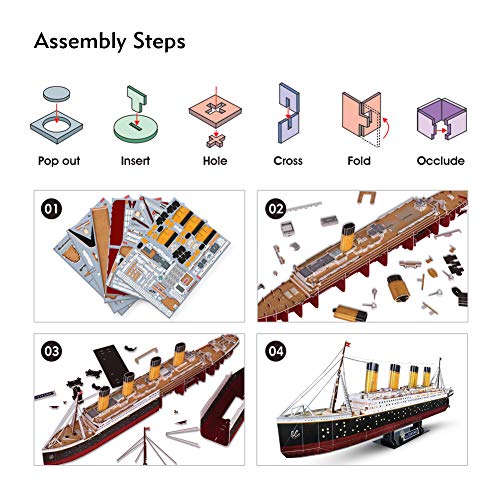 Assembly Steps

Pop out

Insert

Hole

Cross

Fold

Occlude

01

02

03

04