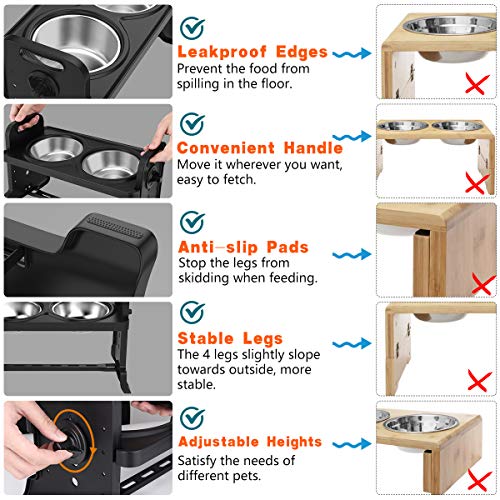 Leakproof Edges
Prevent the food from spilling in the floor.

Convenient Handle
Move it wherever you want, easy to fetch.

Anti-slip Pads
Stop the legs from skidding when feeding.

Stable Legs
The 4 legs slightly slope towards outside, more stable.

Adjustable Heights
Satisfy the needs of different pets.