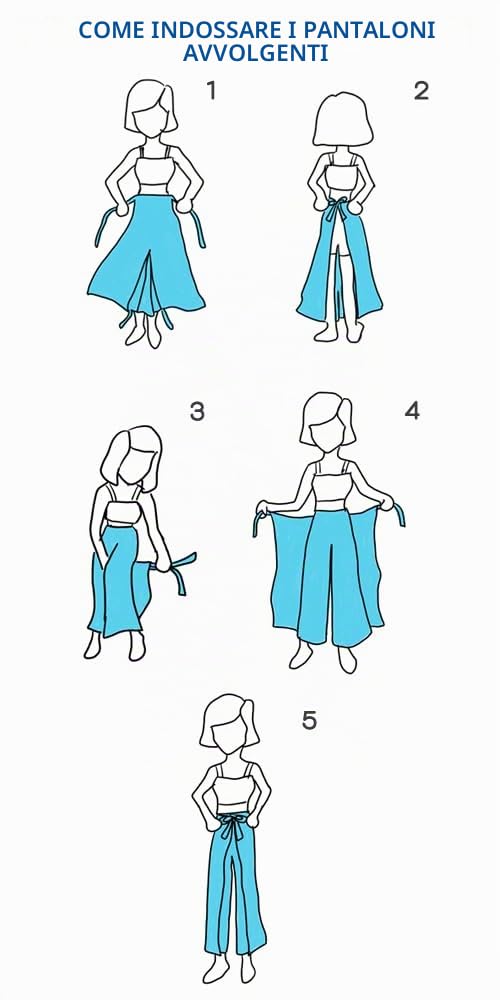 COME INDOSSARE I PANTALONI AVVOLGENTI

1

2

3

4

5