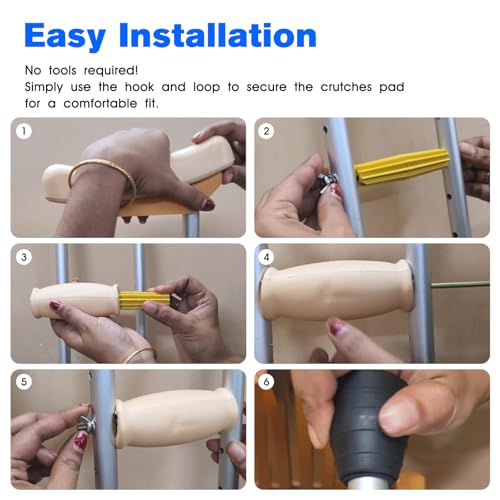 Easy Installation

No tools required!
Simply use the hook and loop to secure the crutches pad for a comfortable fit.

1

2

3

4

5

6