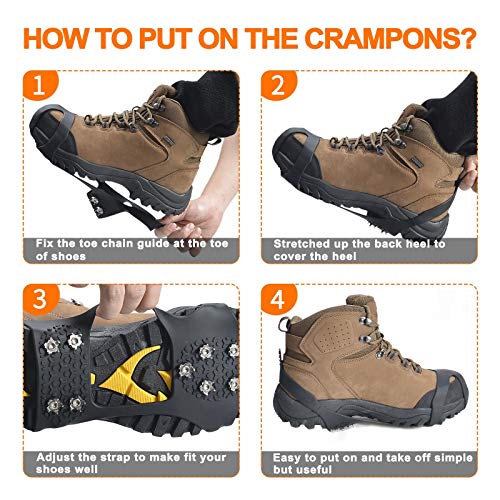 HOW TO PUT ON THE CRAMPONS?

1

Fix the toe chain guide at the toe of shoes

2

Stretched up the back heel to cover the heel

3

Adjust the strap to make fit your shoes well

4

Easy to put on and take off simple but useful