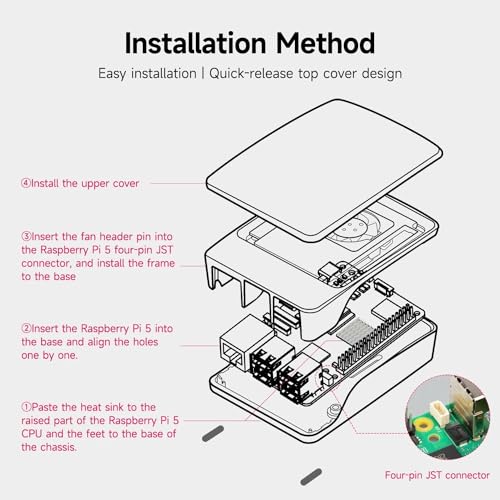 Installation Method

Easy installation | Quick-release top cover design

④Install the upper cover

③Insert the fan header pin into the Raspberry Pi 5 four-pin JST connector, and install the frame to the base

②Insert the Raspberry Pi 5 into the base and align the holes one by one.

①Paste the heat sink to the raised part of the Raspberry Pi 5 CPU and the feet to the base of the chassis.

Four-pin JST connector