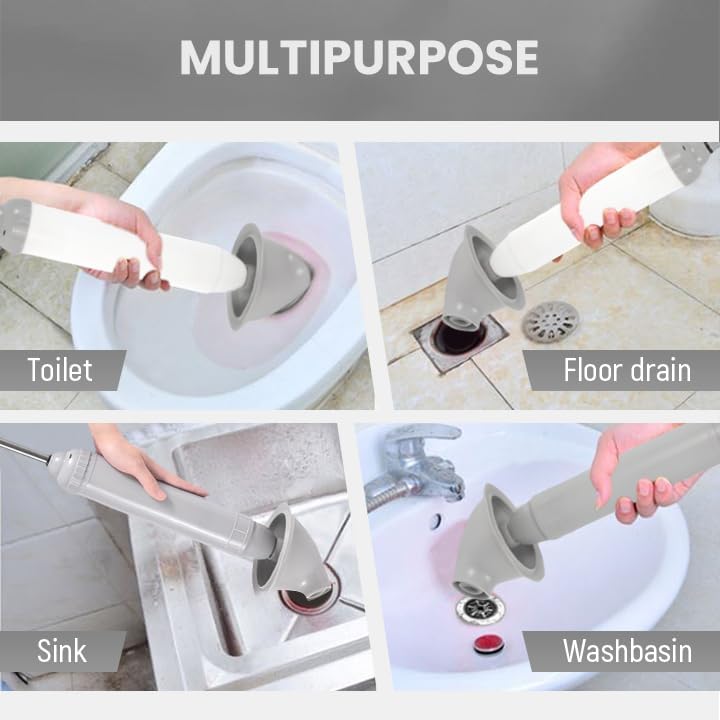 MULTIPURPOSE

Toilet

Floor drain

Sink

Washbasin