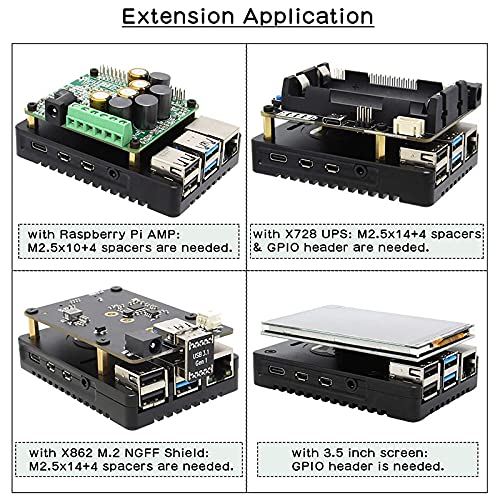 Extension Application

with Raspberry Pi AMP: M2.5x10+4 spacers are needed.

with X728 UPS: M2.5x14+4 spacers & GPIO header are needed.

USB 3.1 Gen 1

with X862 M.2 NGFF Shield: M2.5x14+4 spacers are needed.

with 3.5 inch screen: GPIO header is needed.