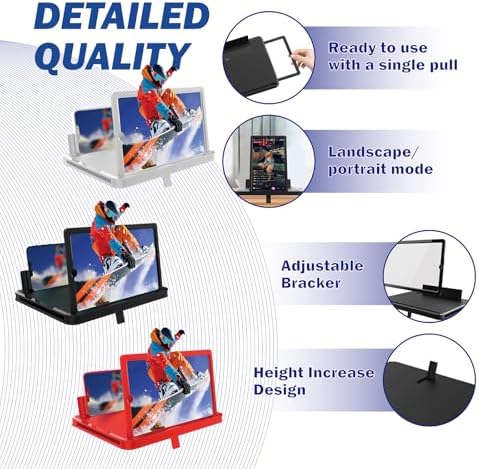 DETAILED QUALITY

Ready to use with a single pull

Landscape/ portrait mode

Adjustable Bracker

Height Increase Design