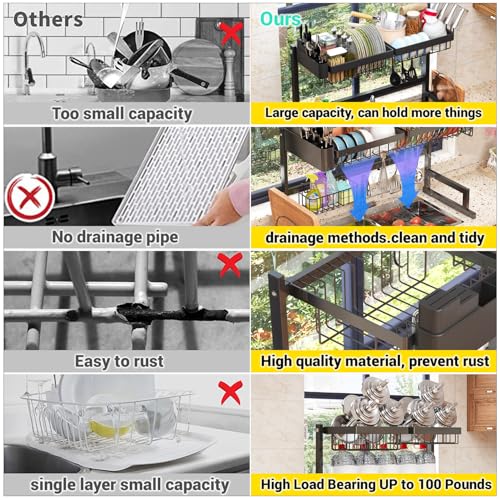 Others

Too small capacity

No drainage pipe

Easy to rust

single layer small capacity

Ours

Large capacity, can hold more things

drainage methods.clean and tidy

High quality material, prevent rust

High Load Bearing UP to 100 Pounds